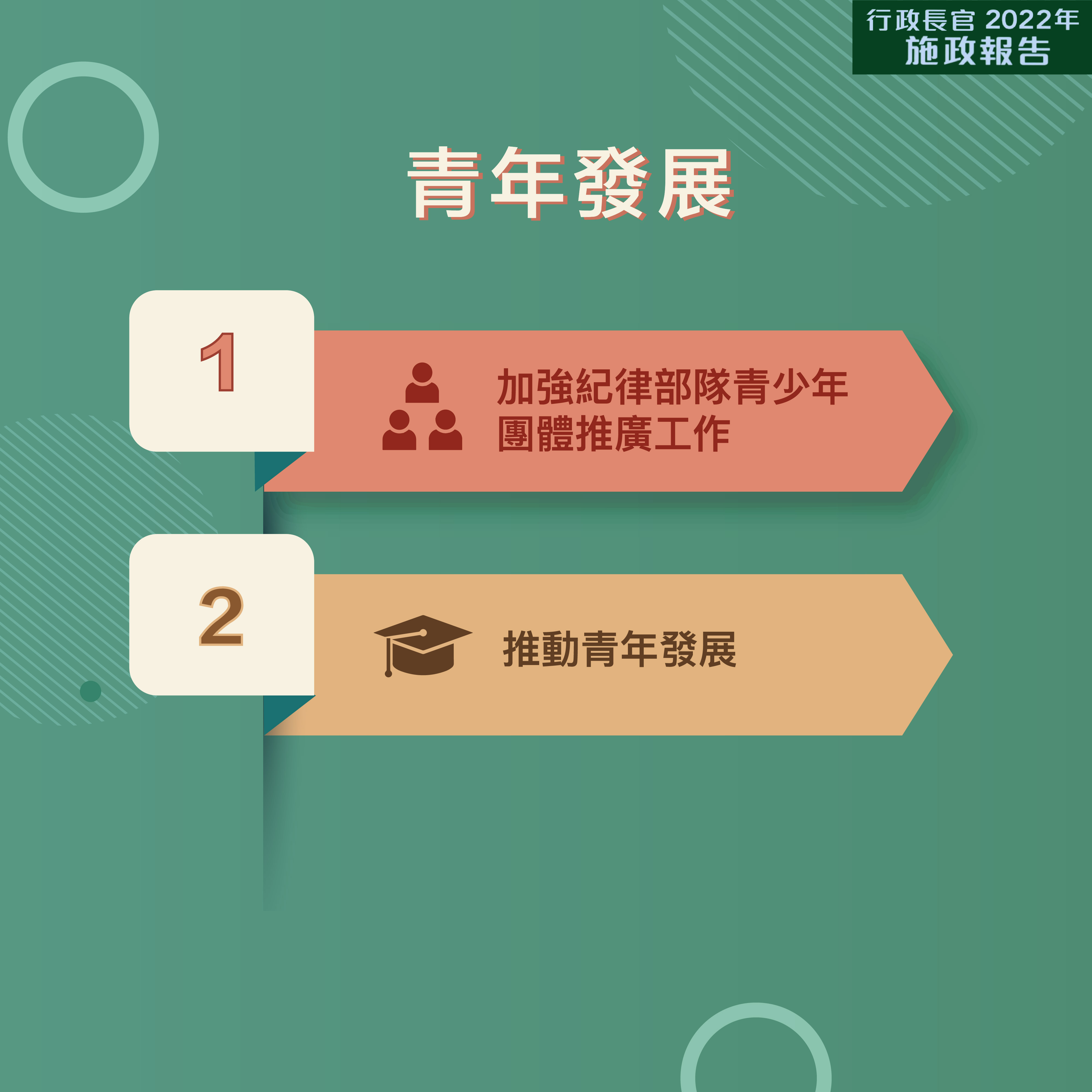 行政長官 2022年
施政報告

青年發展

1

加強紀律部隊青少年團體推廣工作

2

推動青年發展