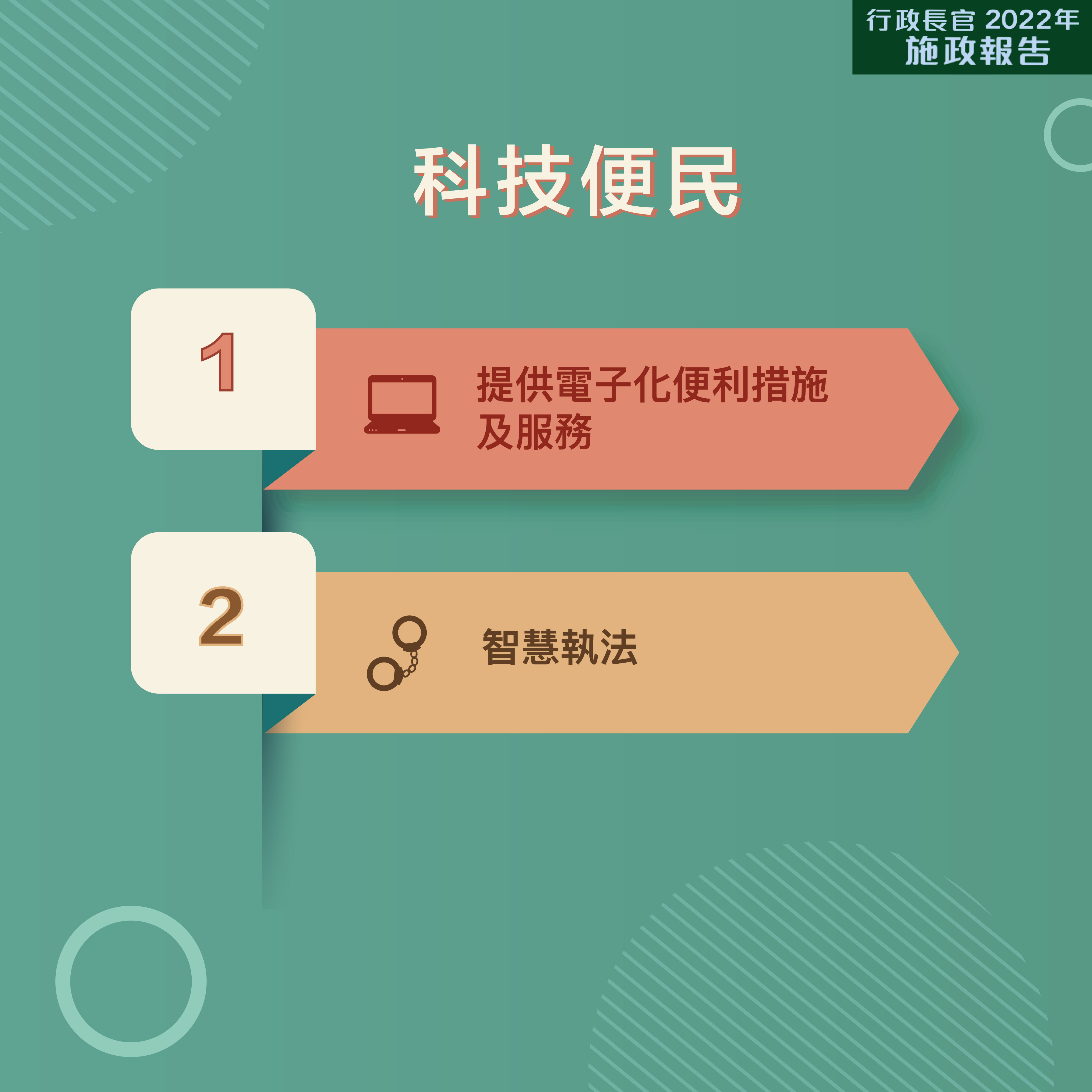 行政長官 2022年
施政報告

科技便民

1

提供電子化便利措施及服務

2

智慧執法