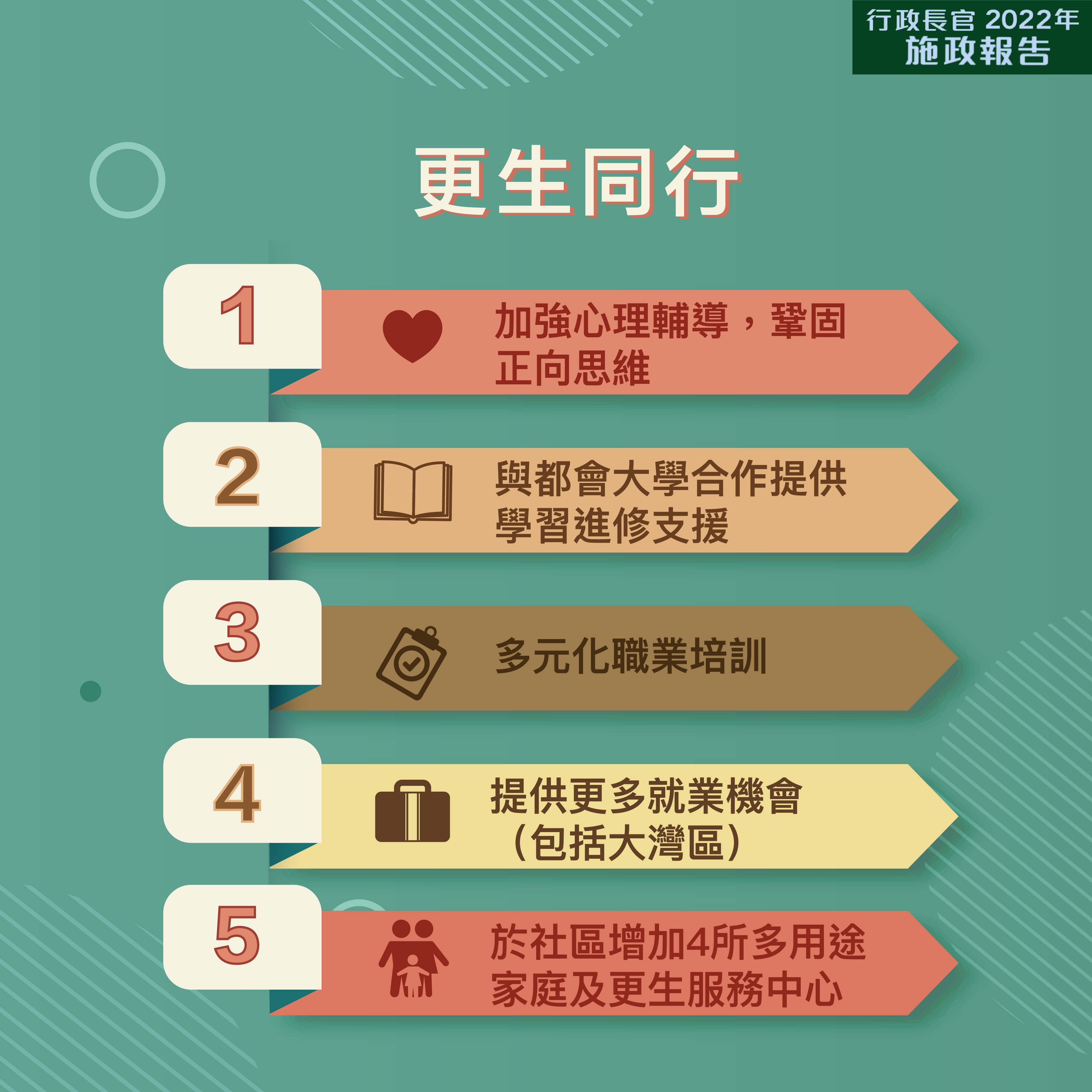 行政長官 2022年
施政報告

更生同行

1
加強心理輔導，鞏固正向思維

2
與都會大學合作提供學習進修支援

3
多元化職業培訓

4
提供更多就業機會（包括大灣區）

5
於社區增加4所多用途家庭及更生服務中心