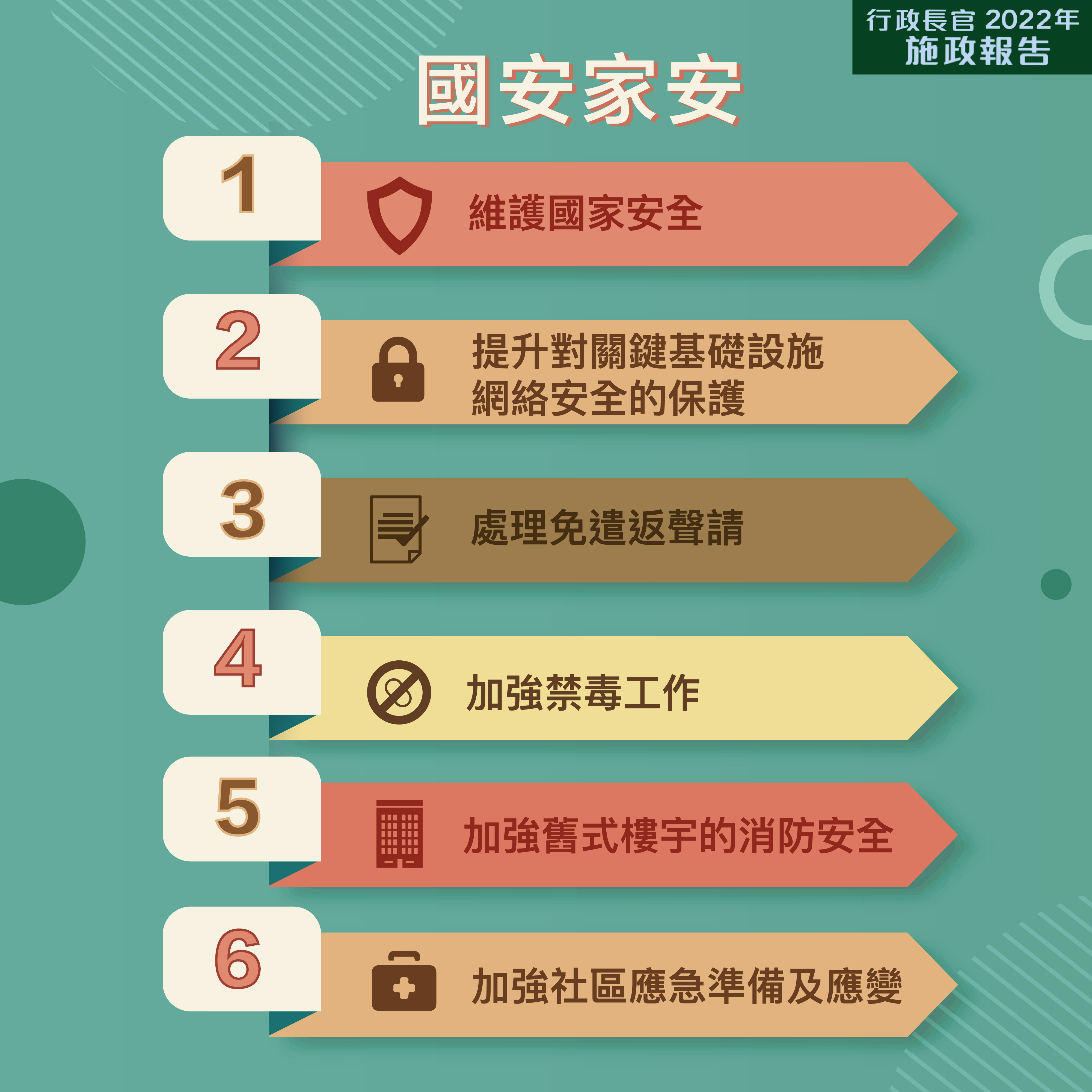 行政長官 2022年
施政報告

國安家安

1
維護國家安全

2
提升對關鍵基礎設施網絡安全的保護

3
處理免遣返聲請

4
加強禁毒工作

5
加強舊式樓宇的消防安全

6
加強社區應急準備及應變